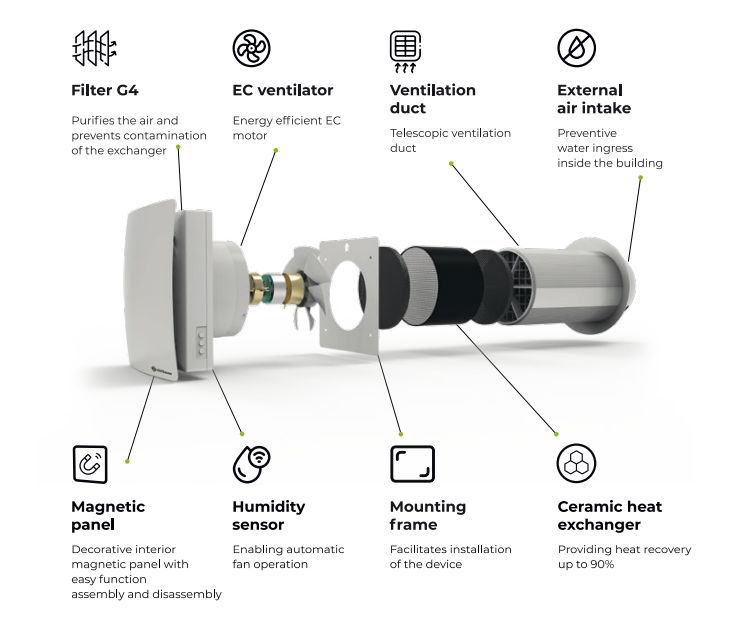 Filter G4

Purifies the air and prevents contamination of the exchanger

EC ventilator

Energy efficient EC motor

Ventilation duct

Telescopic ventilation duct

External air intake

Preventive water ingress inside the building

Magnetic panel

Decorative interior magnetic panel with easy function assembly and disassembly

Humidity sensor

Enabling automatic fan operation

Mounting frame

Facilitates installation of the device

Ceramic heat exchanger

Providing heat recovery up to 90%